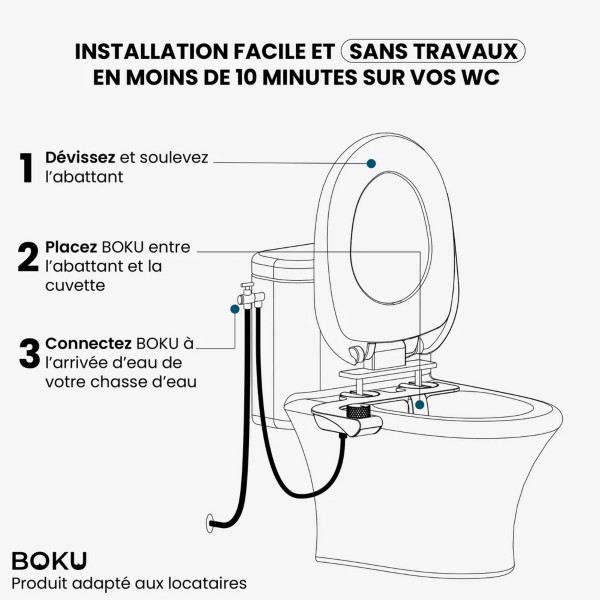 INSTALLATION FACILE ET SANS TRAVAUX
EN MOINS DE 10 MINUTES SUR VOS WC

1 Dévissez et soulevez l'abattant

2 Placez BOKU entre l'abattant et la cuvette

3 Connectez BOKU à l'arrivée d'eau de votre chasse d'eau

BOKU
Produit adapté aux locataires